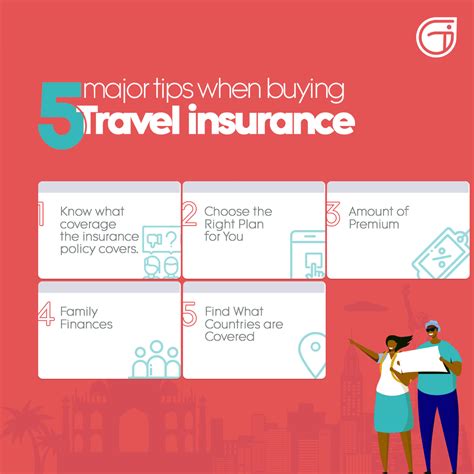 5 major tips when buying Travel insurance

1 Know what coverage the insurance policy covers.

2 Choose the Right Plan for You

3 Amount of Premium

4 Family Finances

5 Find What Countries are Covered