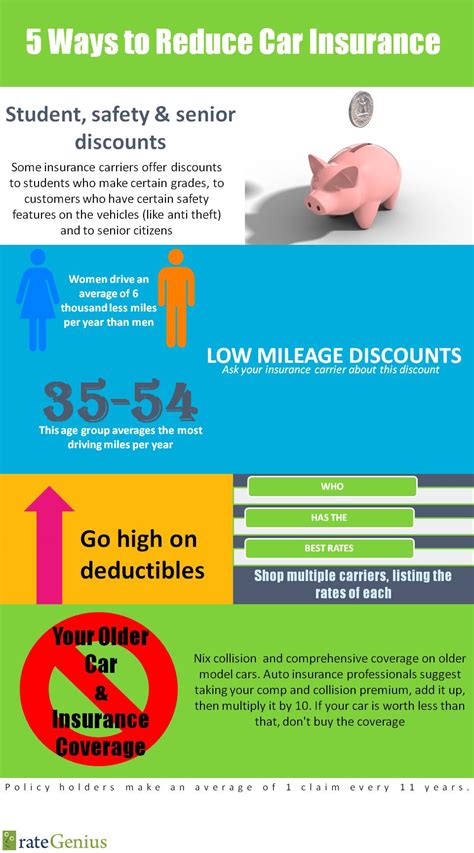 5 Ways to Reduce Car Insurance

Student, safety & senior discounts

Some insurance carriers offer discounts to students who make certain grades, to customers who have certain safety features on the vehicles (like anti theft) and to senior citizens

Women drive an average of 6 thousand less miles per year than men

LOW MILEAGE DISCOUNTS
Ask your insurance carrier about this discount

35-54
This age group averages the most driving miles per year

Go high on deductibles

WHO
HAS THE
BEST RATES
Shop multiple carriers, listing the rates of each

Your Older Car & Insurance Coverage

Nix collision and comprehensive coverage on older model cars. Auto insurance professionals suggest taking your comp and collision premium, add it up, then multiply it by 10. If your car is worth less than that, don't buy the coverage

Policy holders make an average of 1 claim every 11 years.

rateGenius